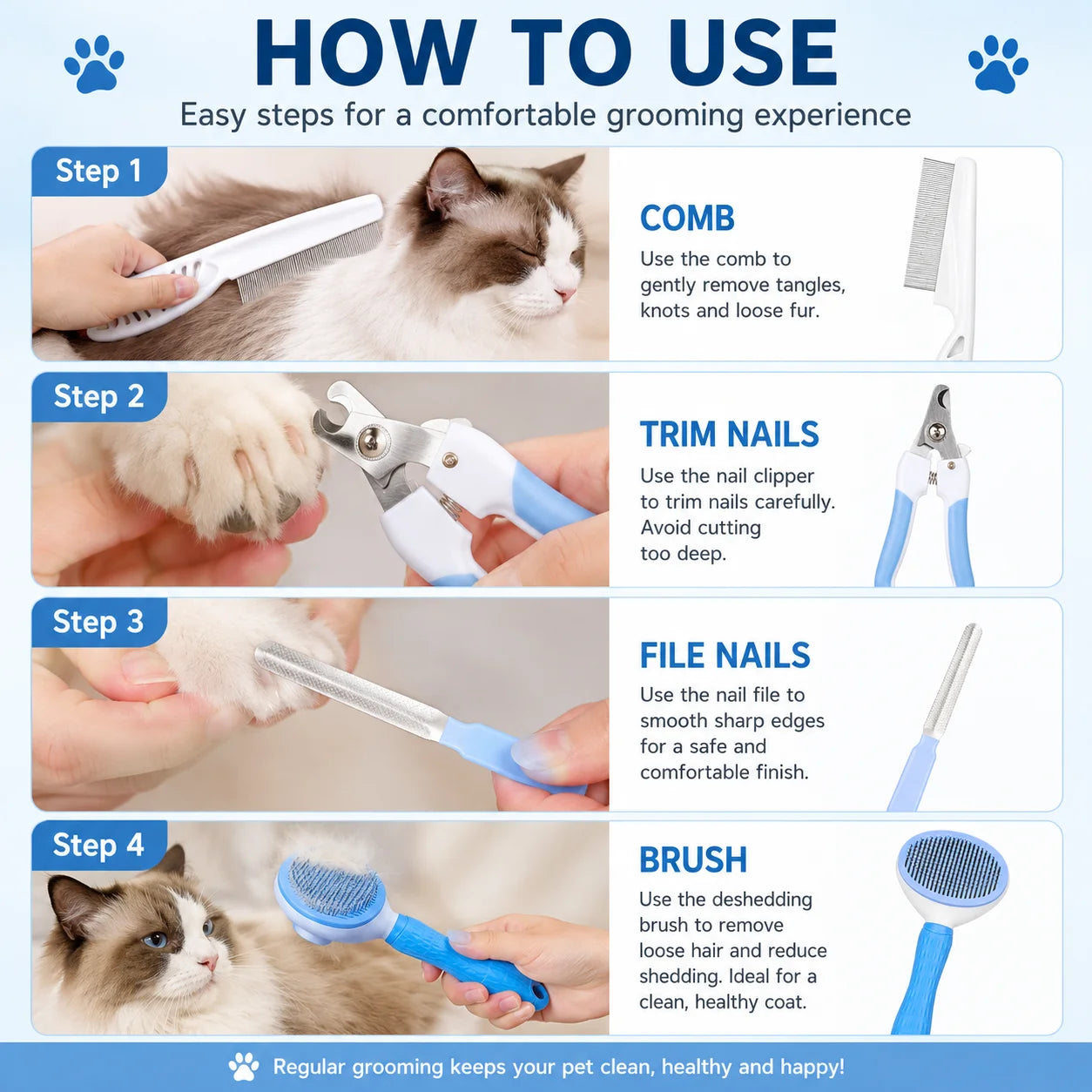 HOW TO USE

Easy steps for a comfortable grooming experience

Step 1

COMB

Use the comb to gently remove tangles, knots and loose fur.

Step 2

TRIM NAILS

Use the nail clipper to trim nails carefully. Avoid cutting too deep.

Step 3

FILE NAILS

Use the nail file to smooth sharp edges for a safe and comfortable finish.

Step 4

BRUSH

Use the deshedding brush to remove loose hair and reduce shedding. Ideal for a clean, healthy coat.

Regular grooming keeps your pet clean, healthy and happy!